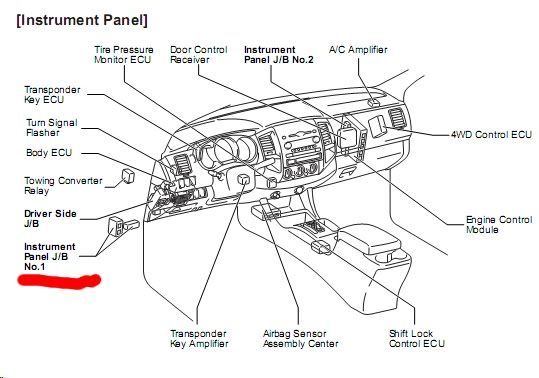 [Instrument Panel]

Tire Pressure Monitor ECU

Door Control Receiver

Instrument Panel J/B No.2

A/C Amplifier

Transponder Key ECU

Turn Signal Flasher

Body ECU

Towing Converter Relay

Driver Side J/B

Instrument Panel J/B No.1

4WD Control ECU

Engine Control Module

Transponder Key Amplifier

Airbag Sensor Assembly Center

Shift Lock Control ECU